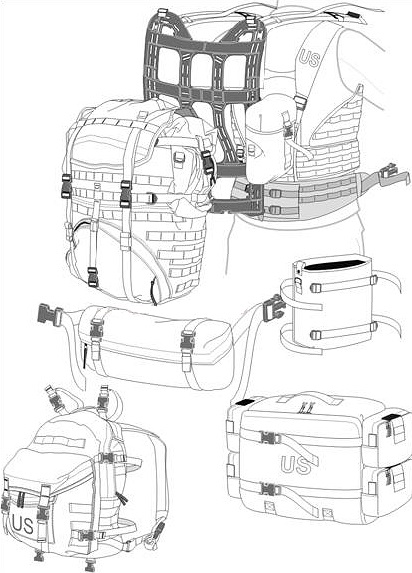 US

US

US